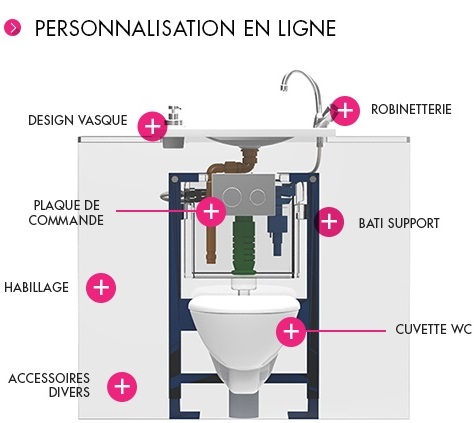 PERSONNALISATION EN LIGNE

DESIGN VASQUE

ROBINETTERIE

PLAQUE DE COMMANDE

BATI SUPPORT

HABILLAGE

CUVETTE WC

ACCESSOIRES DIVERS