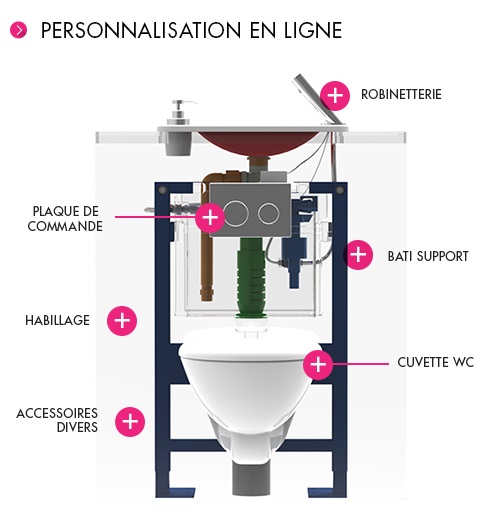 PERSONNALISATION EN LIGNE

ROBINETTERIE

PLAQUE DE COMMANDE

BATI SUPPORT

HABILLAGE

CUVETTE WC

ACCESSOIRES DIVERS